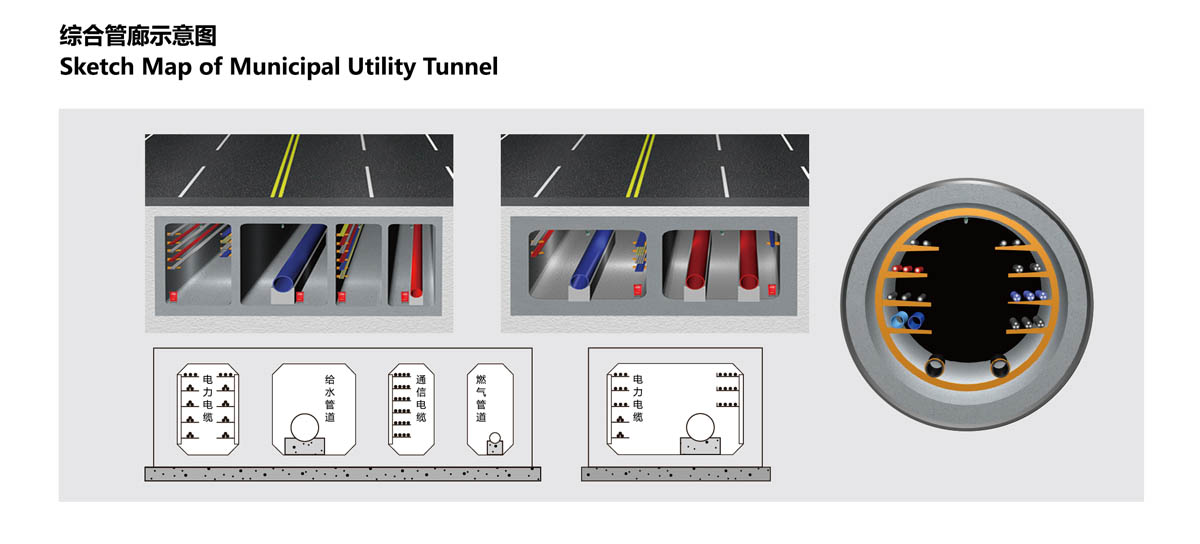 综合管廊示意图
Sketch Map of Municipal Utility Tunnel

电力电缆

给水管道

通信电缆

燃气管道

电力电缆